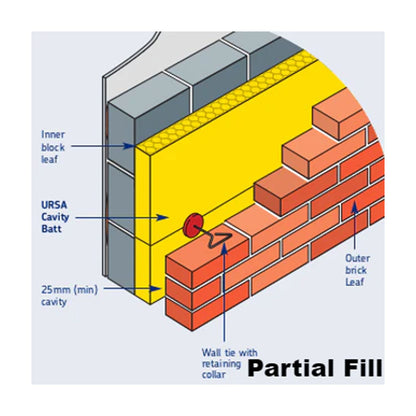 Inner block leaf

URSA Cavity Batt

25mm (min) cavity

Outer brick Leaf

Wall tie with retaining collar

Partial Fill