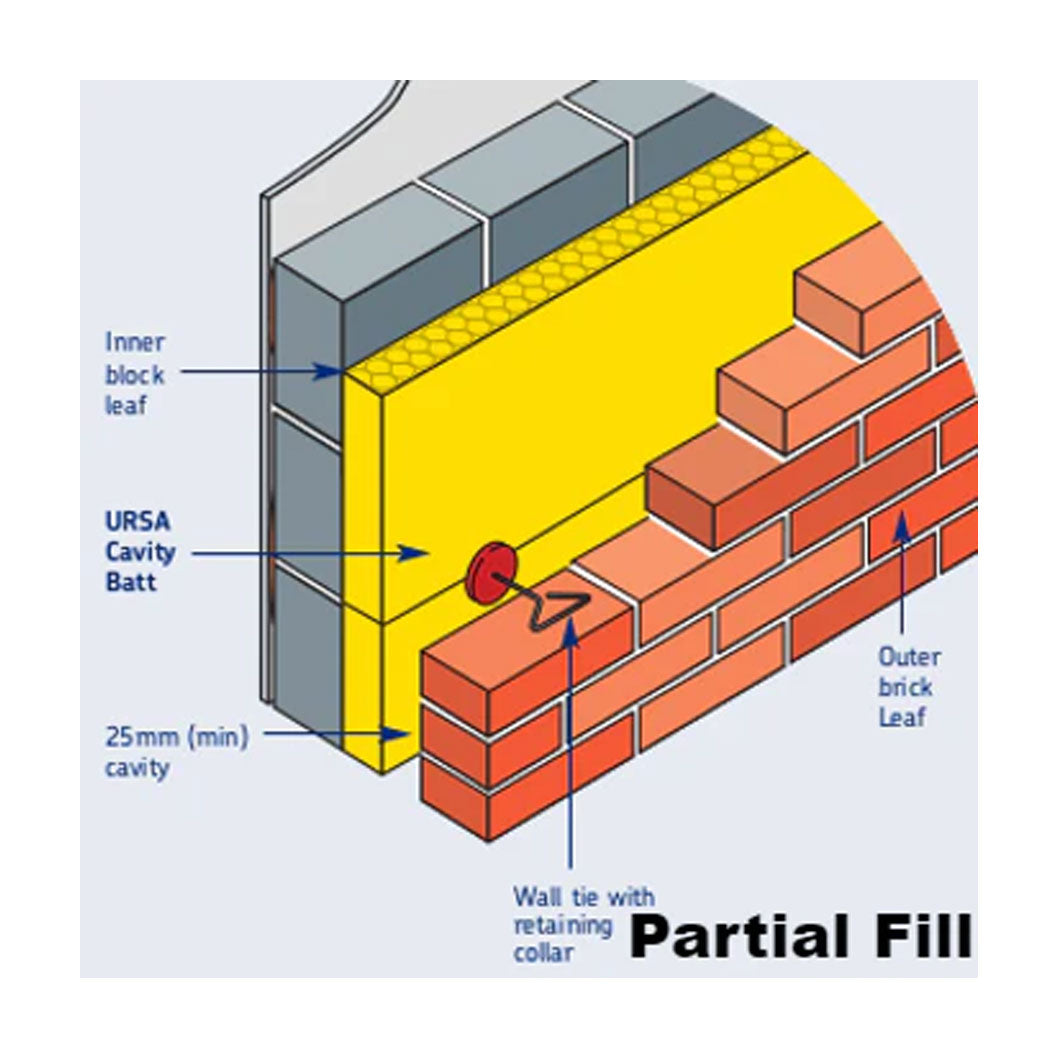 Inner block leaf

URSA Cavity Batt

25mm (min) cavity

Outer brick Leaf

Wall tie with retaining collar

Partial Fill